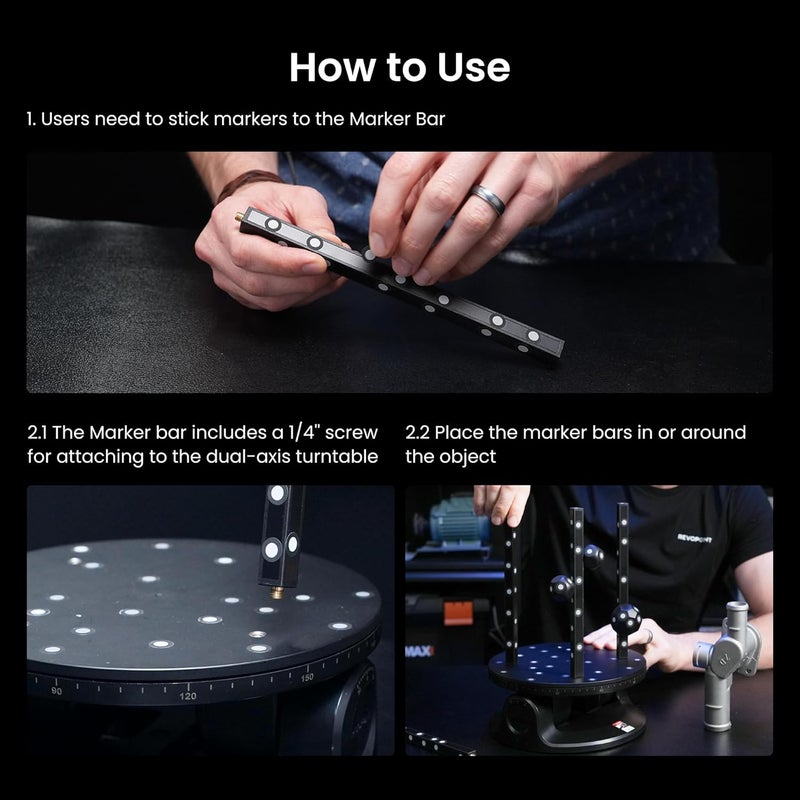 How to Use

1. Users need to stick markers to the Marker Bar

2.1 The Marker bar includes a 1/4" screw for attaching to the dual-axis turntable

2.2 Place the marker bars in or around the object

90
120
150

REVOPOINT

MAX